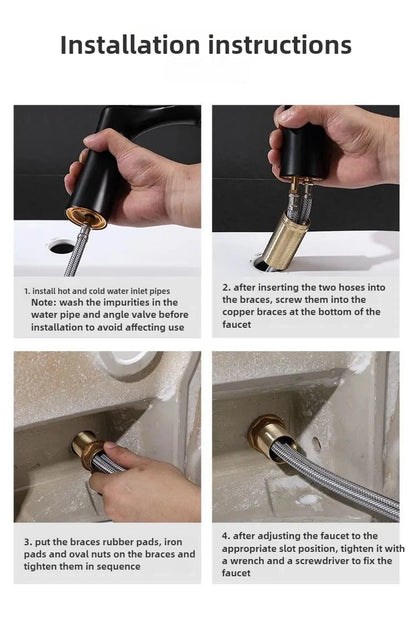 Installation instructions

1. install hot and cold water inlet pipes
Note: wash the impurities in the water pipe and angle valve before installation to avoid affecting use

2. after inserting the two hoses into the braces, screw them into the copper braces at the bottom of the faucet

3. put the braces rubber pads, iron pads and oval nuts on the braces and tighten them in sequence

4. after adjusting the faucet to the appropriate slot position, tighten it with a wrench and a screwdriver to fix the faucet